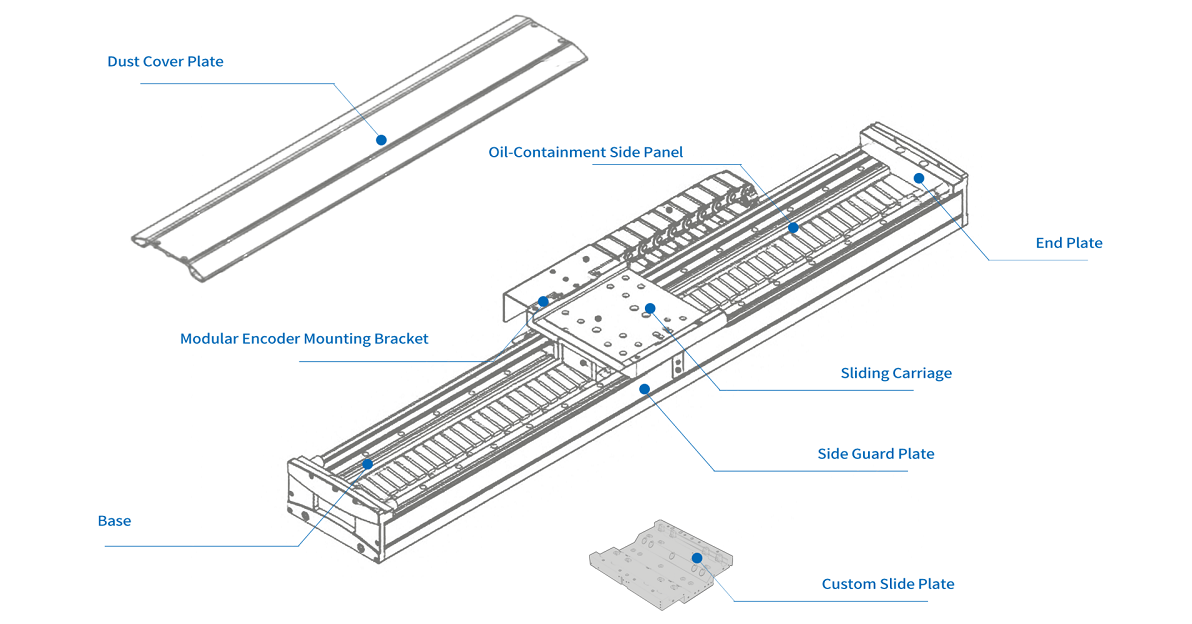 Dust Cover Plate

Oil-Containment Side Panel

End Plate

Modular Encoder Mounting Bracket

Sliding Carriage

Side Guard Plate

Base

Custom Slide Plate