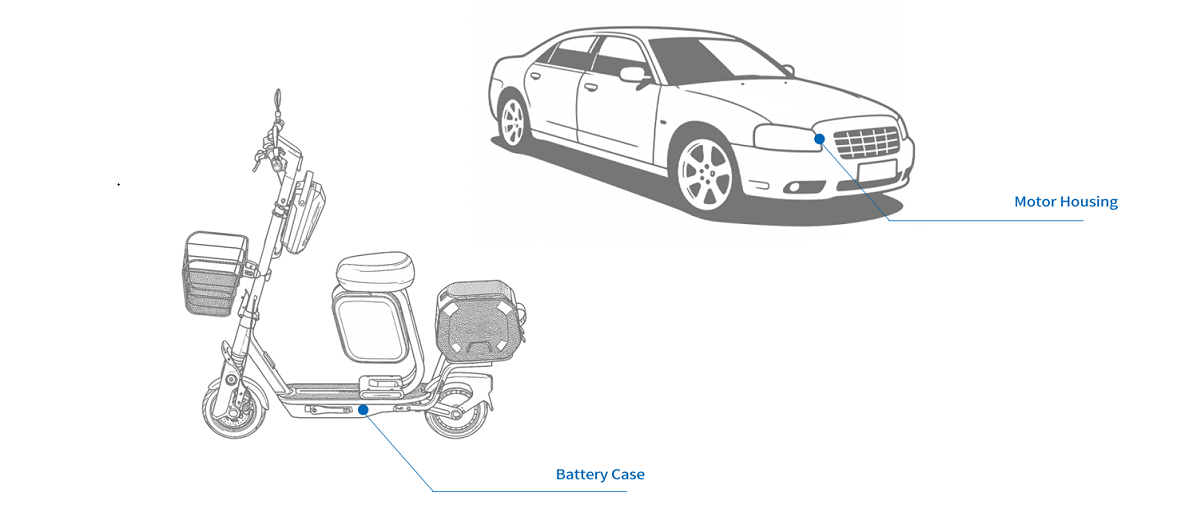 Motor Housing

Battery Case