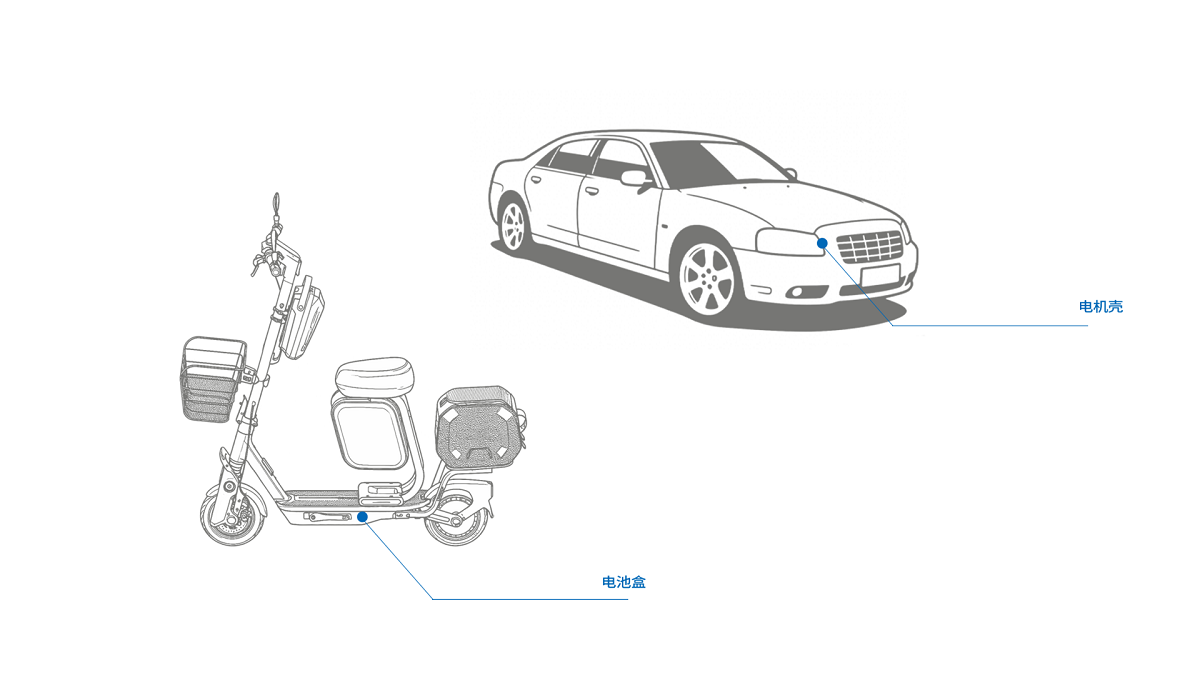 电机壳

电池盒