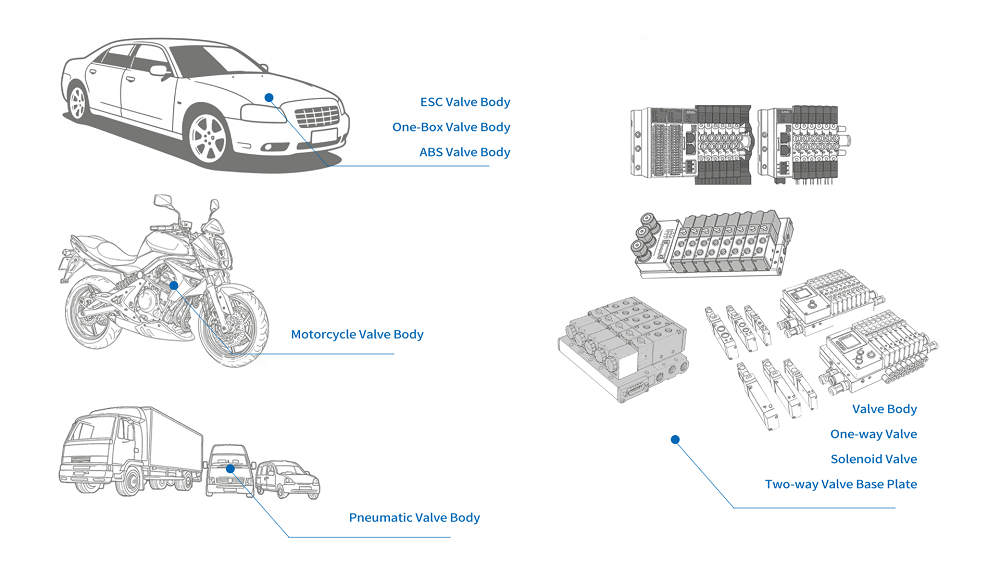 ESC Valve Body
One-Box Valve Body
ABS Valve Body

Motorcycle Valve Body

Pneumatic Valve Body

Valve Body
One-way Valve
Solenoid Valve
Two-way Valve Base Plate